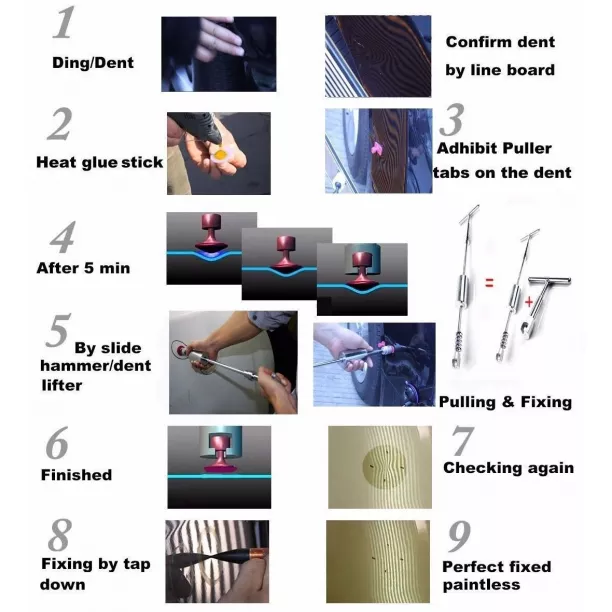 1

Ding/Dent

Confirm dent by line board

2

Heat glue stick

3

Adhibit Puller tabs on the dent

4

After 5 min

=

+

5

By slide hammer/dent lifter

Pulling & Fixing

6

Finished

7

Checking again

8

Fixing by tap down

9

Perfect fixed paintless