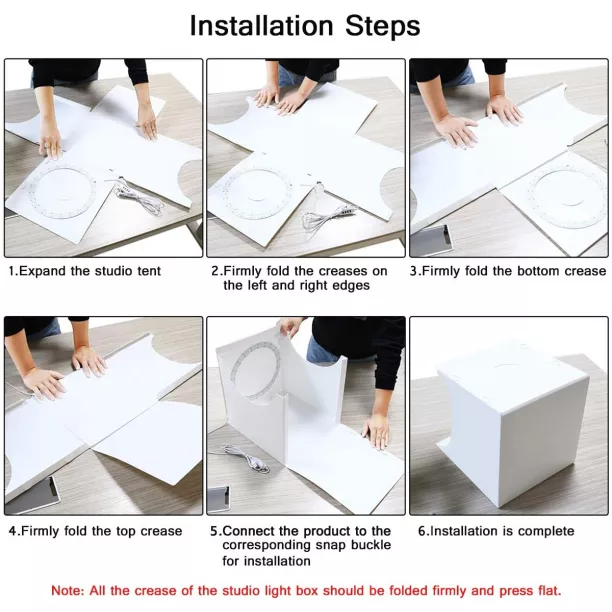 Installation Steps

1.Expand the studio tent

2.Firmly fold the creases on the left and right edges

3.Firmly fold the bottom crease

4.Firmly fold the top crease

5.Connect the product to the corresponding snap buckle for installation

6.Installation is complete

Note: All the crease of the studio light box should be folded firmly and press flat.