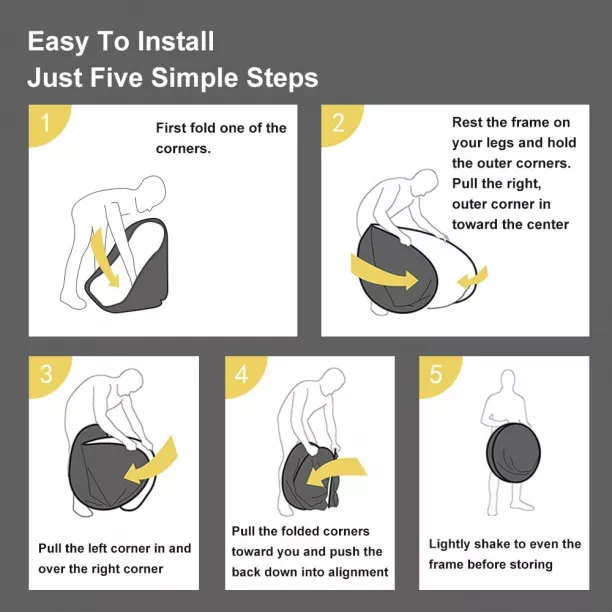 Easy To Install
Just Five Simple Steps

1
First fold one of the corners.

2
Rest the frame on your legs and hold the outer corners. Pull the right, outer corner in toward the center

3
Pull the left corner in and over the right corner

4
Pull the folded corners toward you and push the back down into alignment

5
Lightly shake to even the frame before storing