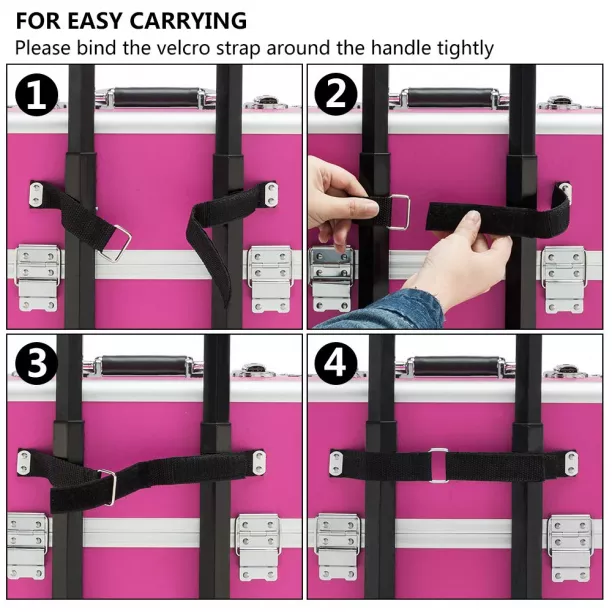 FOR EASY CARRYING
Please bind the velcro strap around the handle tightly

1

2

3

4